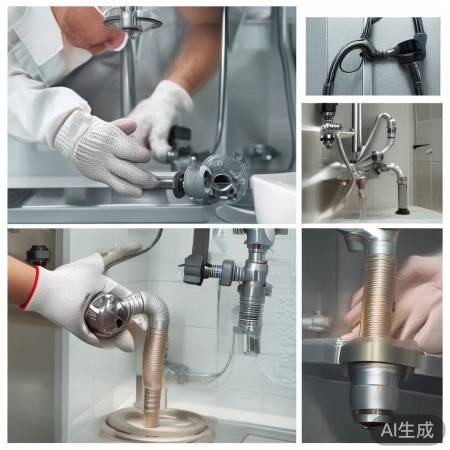 AI生成